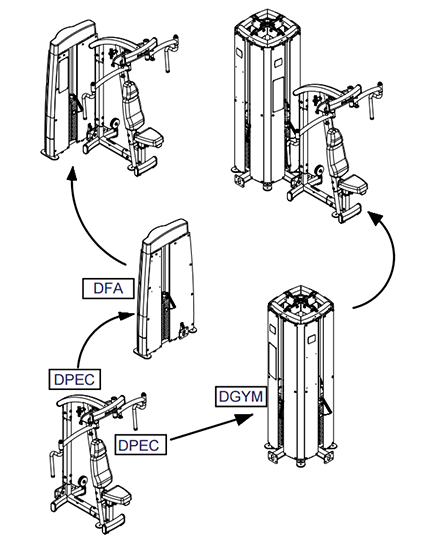 DFA

DPEC

DGYM

DPEC