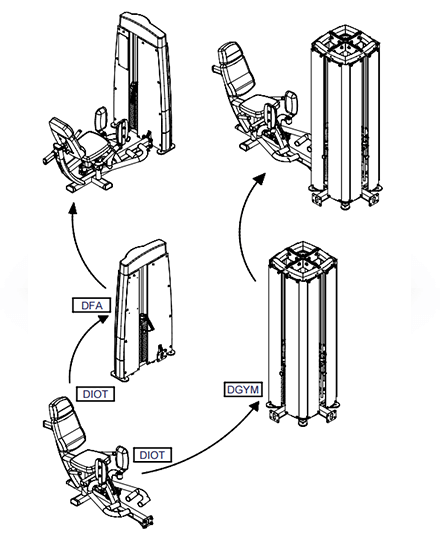 DFA

DIOT

DGYM

DIOT