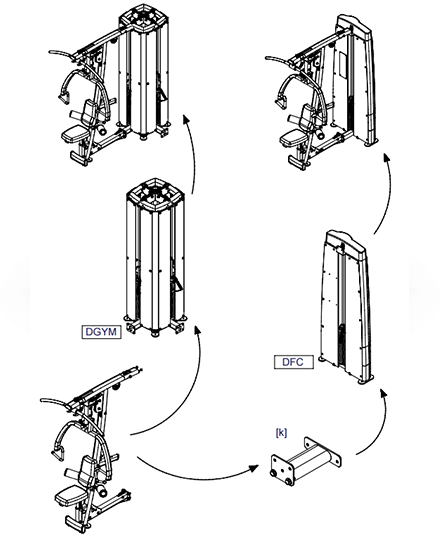 DGYM

DFC

[k]