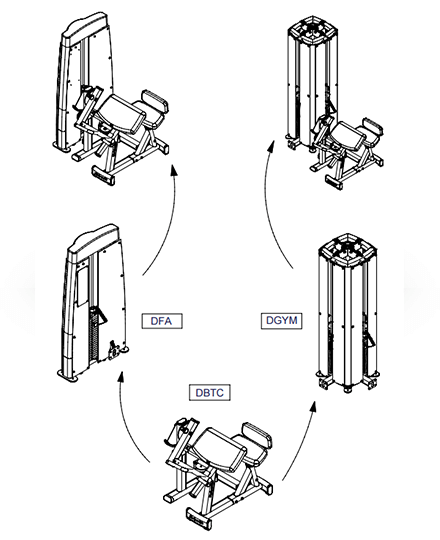 DFA

DGYM

DBTC