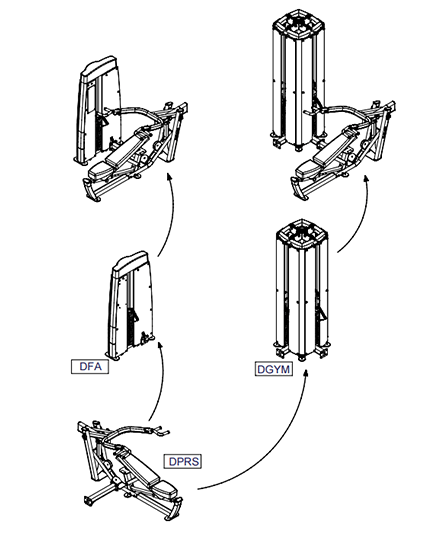 DFA

DGYM

DPRS