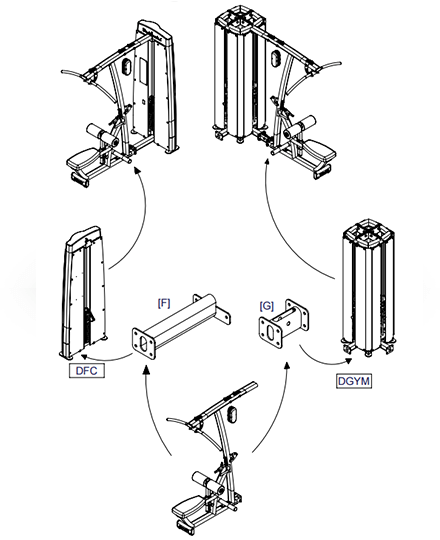 [F]

[G]

DFC

DGYM