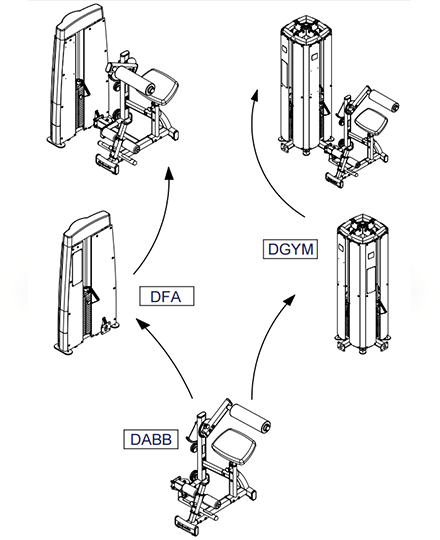 DGYM

DFA

DABB