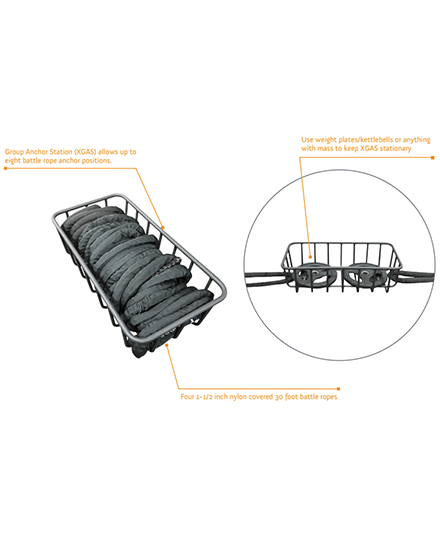 Group Anchor Station (XGAS) allows up to eight battle rope anchor positions.

Use weight plates/kettlebells or anything with mass to keep XGAS stationary

Four 1-1/2 inch nylon covered 30 foot battle ropes