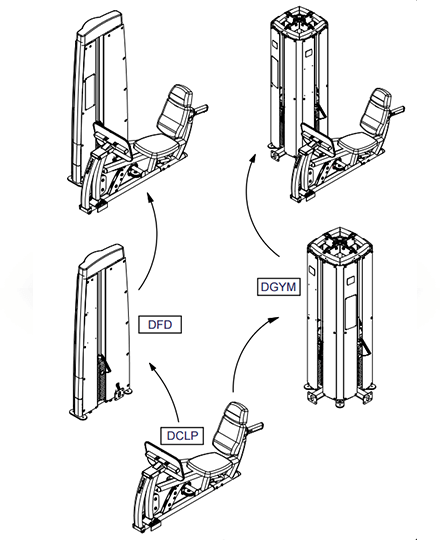 DGYM

DFD

DCLP