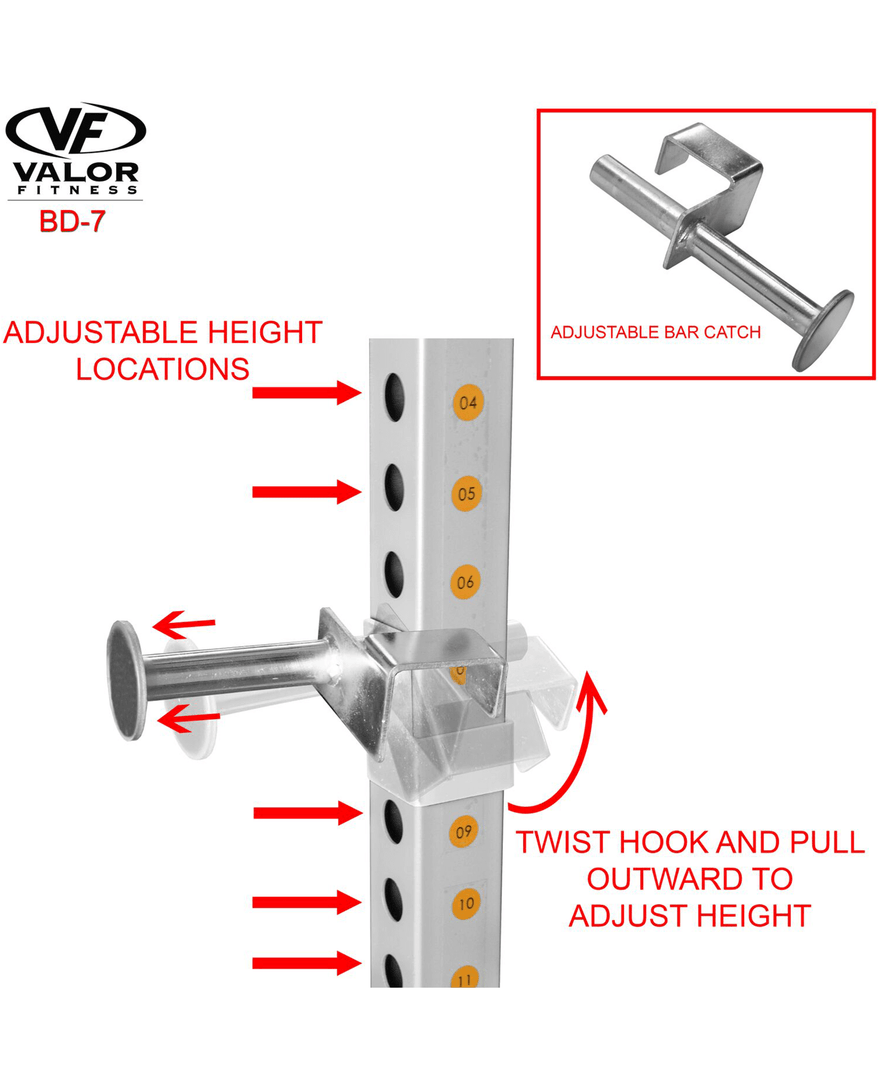 VF
VALOR
FITNESS
BD-7

ADJUSTABLE BAR CATCH

ADJUSTABLE HEIGHT LOCATIONS

04
05
06
09
10
11

TWIST HOOK AND PULL OUTWARD TO ADJUST HEIGHT